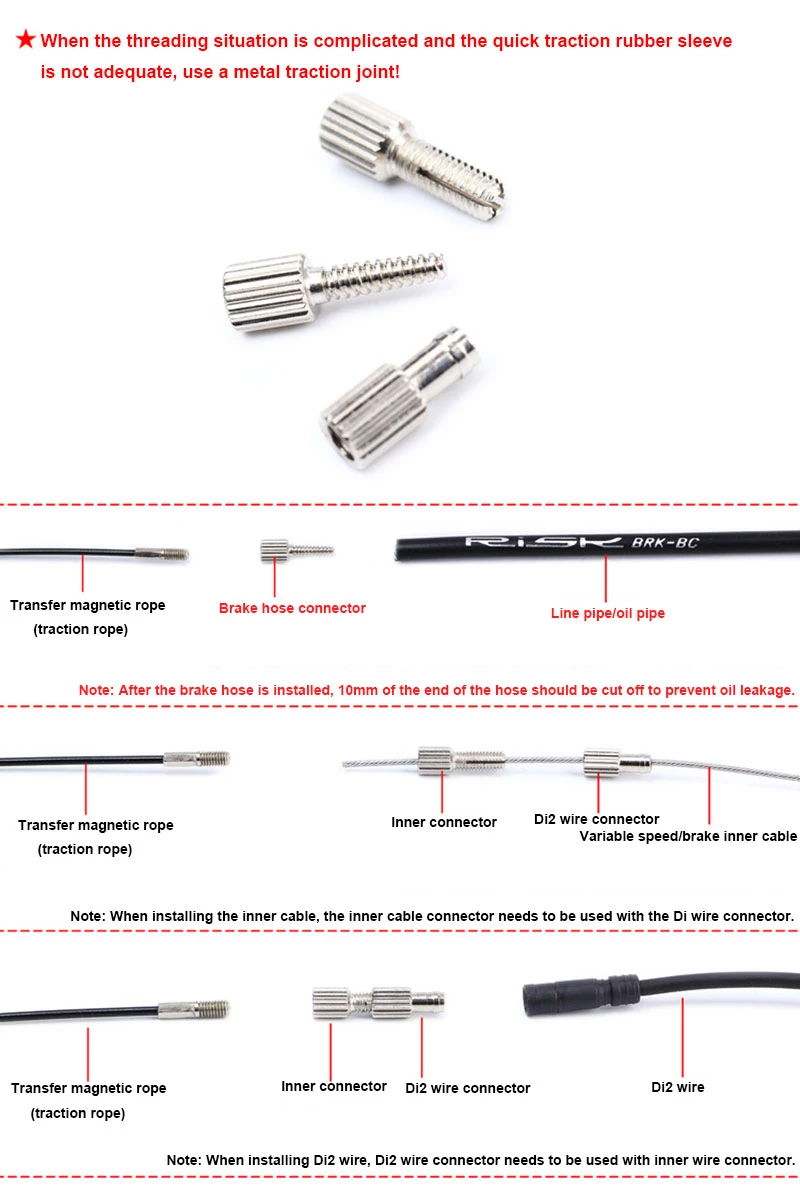 ★ When the threading situation is complicated and the quick traction rubber sleeve is not adequate, use a metal traction joint!

RISK BRK-BC

Transfer magnetic rope (traction rope)

Brake hose connector

Line pipe/oil pipe

Note: After the brake hose is installed, 10mm of the end of the hose should be cut off to prevent oil leakage.

Transfer magnetic rope (traction rope)

Inner connector

Di2 wire connector

Variable speed/brake inner cable

Note: When installing the inner cable, the inner cable connector needs to be used with the Di wire connector.

Transfer magnetic rope (traction rope)

Inner connector

Di2 wire connector

Di2 wire

Note: When installing Di2 wire, Di2 wire connector needs to be used with inner wire connector.